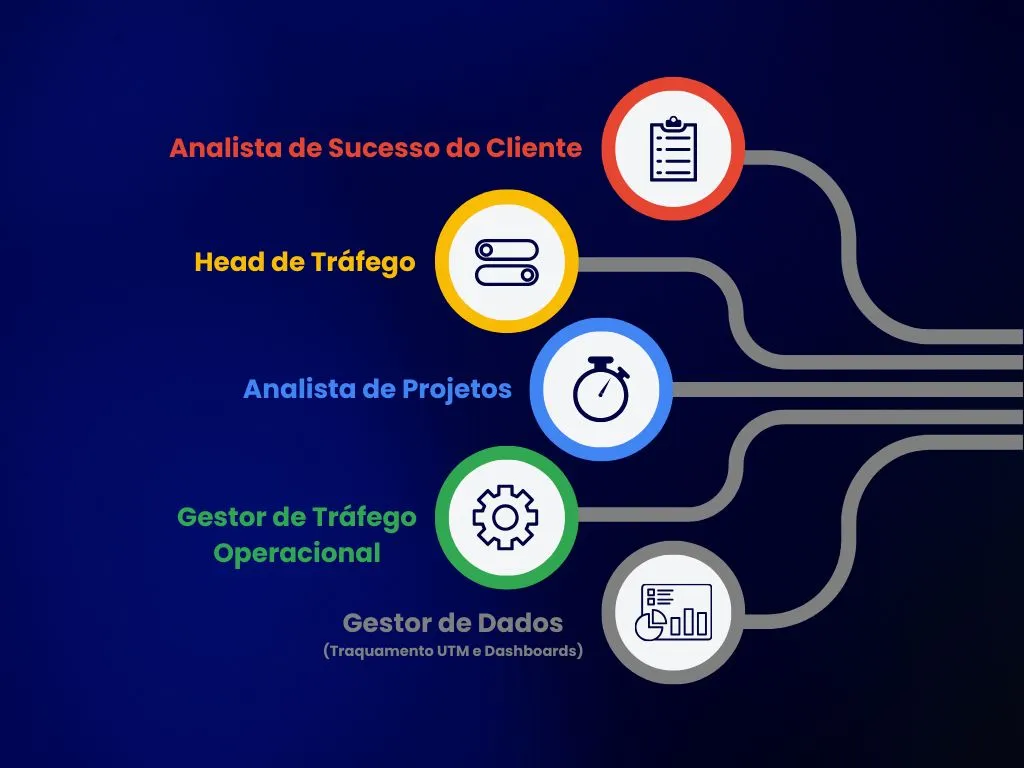 Analista de Sucesso do Cliente

Head de Tráfego

Analista de Projetos

Gestor de Tráfego Operacional

Gestor de Dados
(Traquamento UTM e Dashboards)